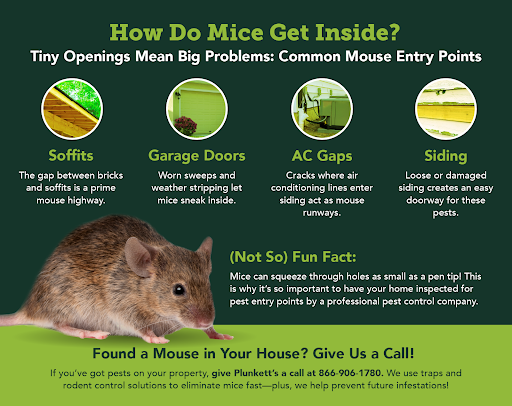 How Do Mice Get Inside?

Tiny Openings Mean Big Problems: Common Mouse Entry Points

Soffits

The gap between bricks and soffits is a prime mouse highway.

Garage Doors

Worn sweeps and weather stripping let mice sneak inside.

AC Gaps

Cracks where air conditioning lines enter siding act as mouse runways.

Siding

Loose or damaged siding creates an easy doorway for these pests.

(Not So) Fun Fact:

Mice can squeeze through holes as small as a pen tip! This is why it's so important to have your home inspected for pest entry points by a professional pest control company.

Found a Mouse in Your House? Give Us a Call!

If you've got pests on your property, give Plunkett's a call at 866-906-1780. We use traps and rodent control solutions to eliminate mice fast—plus, we help prevent future infestations!